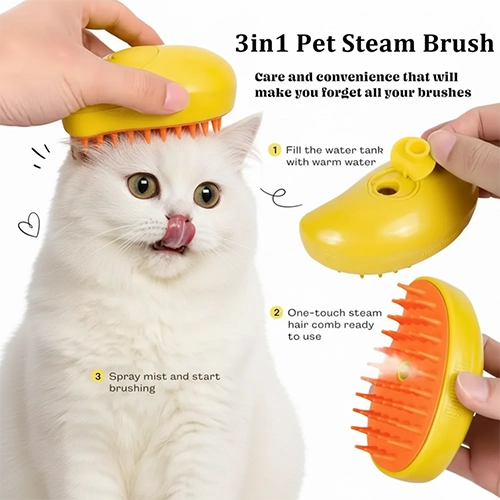 3in1 Pet Steam Brush

Care and convenience that will make you forget all your brushes

1 Fill the water tank with warm water

2 One-touch steam hair comb ready to use

3 Spray mist and start brushing